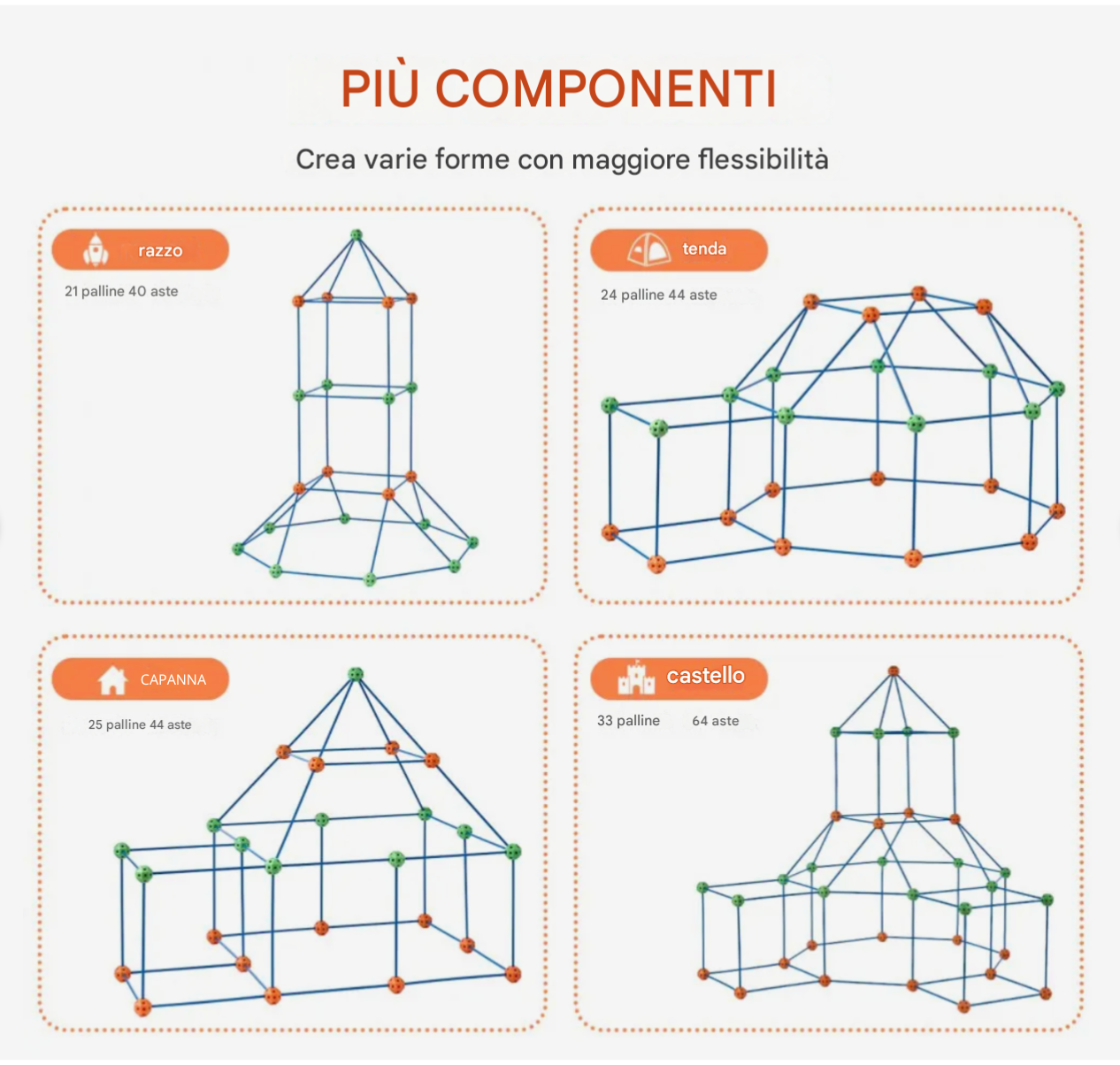 PIÙ COMPONENTI

Crea varie forme con maggiore flessibilità

razzo

21 palline 40 aste

tenda

24 palline 44 aste

CAPANNA

25 palline 44 aste

castello

33 palline 64 aste