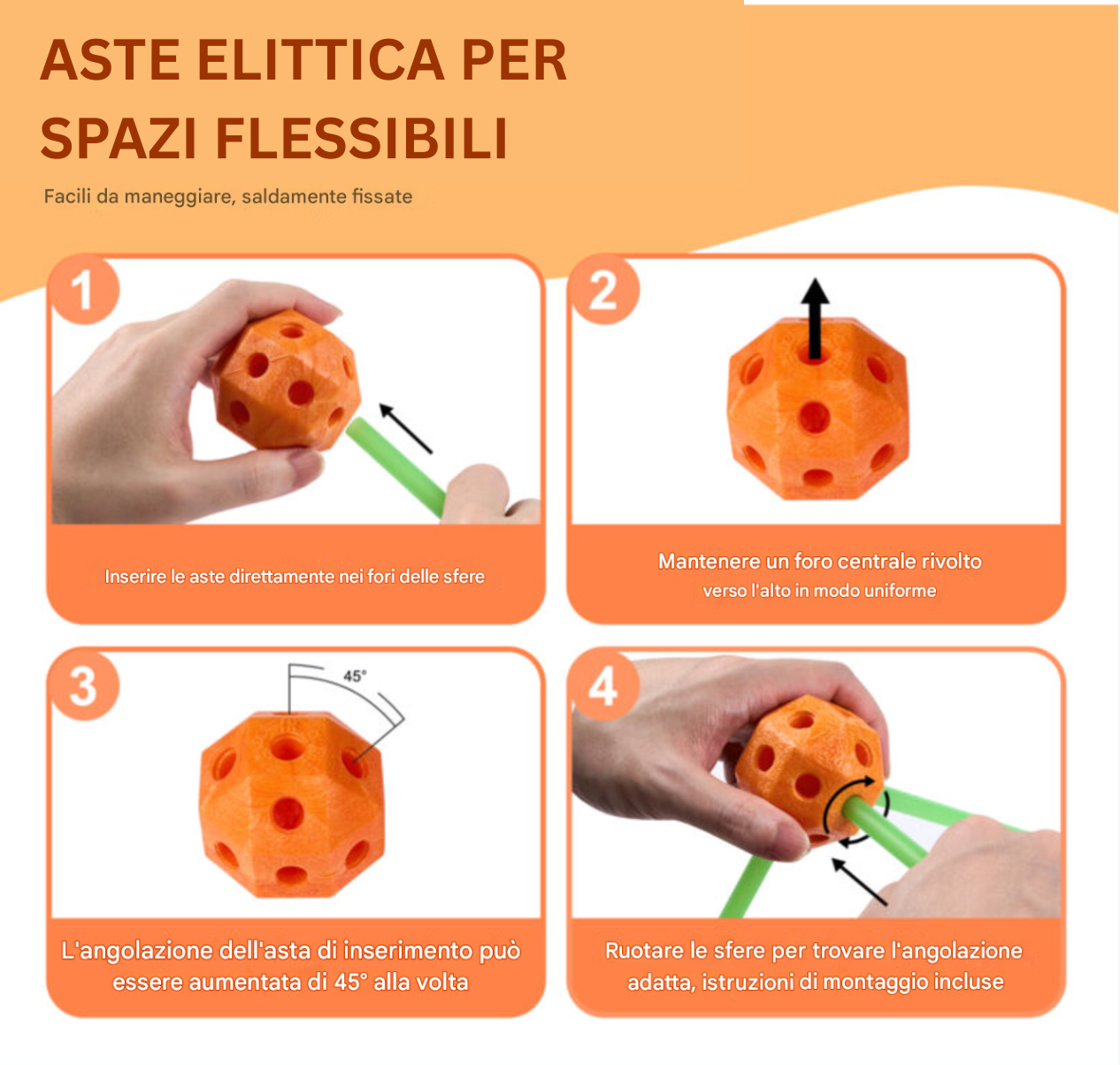 ASTE ELITTICA PER SPAZI FLESSIBILI

Facili da maneggiare, saldamente fissate

1

Inserire le aste direttamente nei fori delle sfere

2

Mantenere un foro centrale rivolto verso l'alto in modo uniforme

3

45°

L'angolazione dell'asta di inserimento può essere aumentata di 45° alla volta

4

Ruotare le sfere per trovare l'angolazione adatta, istruzioni di montaggio incluse