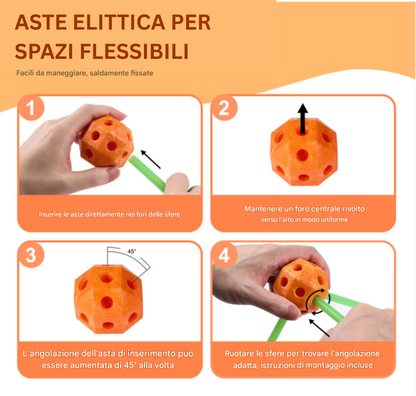 ASTE ELITTICA PER SPAZI FLESSIBILI

Facili da maneggiare, saldamente fissate

1

Inserire le aste direttamente nei fori delle sfere

2

Mantenere un foro centrale rivolto verso l'alto in modo uniforme

3

45°

L'angolazione dell'asta di inserimento può essere aumentata di 45° alla volta

4

Ruotare le sfere per trovare l'angolazione adatta, istruzioni di montaggio incluse